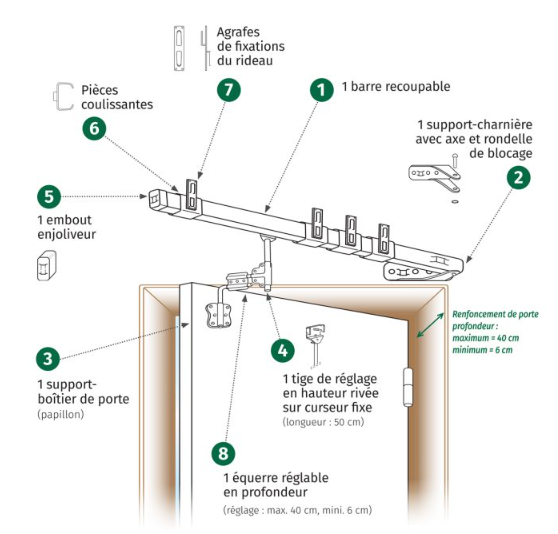 Agrafes de fixations du rideau

7

1

1 barre recoupable

Pièces coulissantes

6

1 support-charnière avec axe et rondelle de blocage

2

5

1 embout enjoliveur

Renfoncement de porte profondeur :
maximum = 40 cm
minimum = 6 cm

3

1 support-boîtier de porte
(papillon)

4

1 tige de réglage en hauteur rivée sur curseur fixe
(longueur : 50 cm)

8

1 équerre réglable en profondeur
(réglage : max. 40 cm, mini. 6 cm)