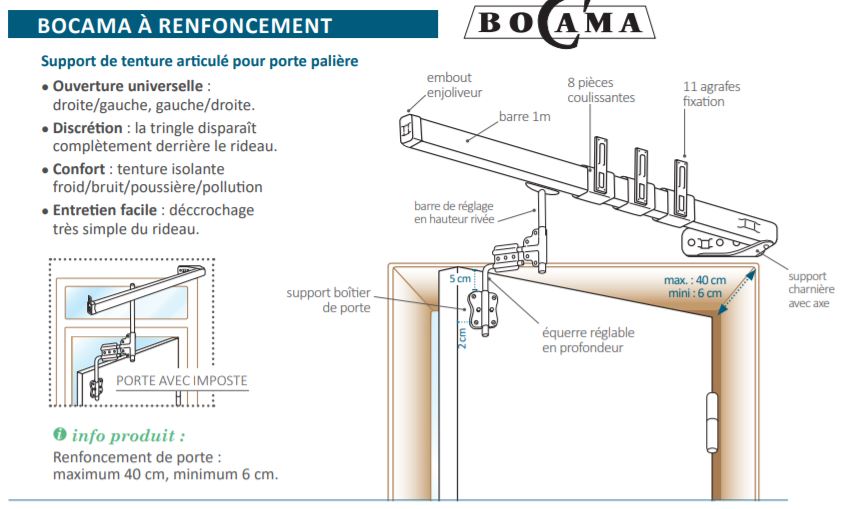 BOCAMA À RENFONCEMENT

BOCAMA

Support de tenture articulé pour porte palière

• Ouverture universelle : droite/gauche, gauche/droite.

• Discrétion : la tringle disparaît complètement derrière le rideau.

• Confort : tenture isolante froid/bruit/poussière/pollution

• Entretien facile : déccrochage très simple du rideau.

PORTE AVEC IMPOSTE

info produit :

Renfoncement de porte : maximum 40 cm, minimum 6 cm.

embout enjoliveur

barre 1m

8 pièces coulissantes

11 agrafes fixation

barre de réglage en hauteur rivée

support boîtier de porte

5 cm

2 cm

équerre réglable en profondeur

max. : 40 cm
mini : 6 cm

support charnière avec axe