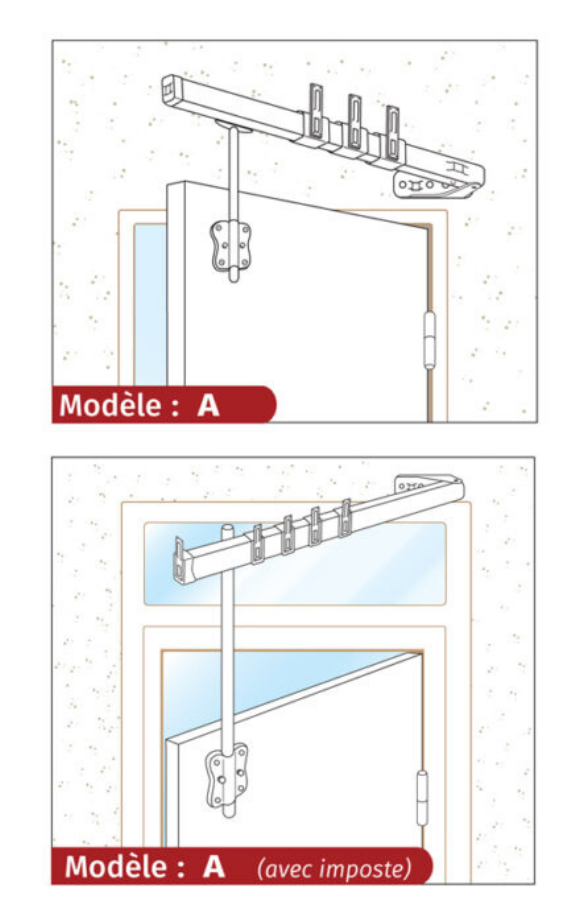 Modèle : A

Modèle : A (avec imposte)