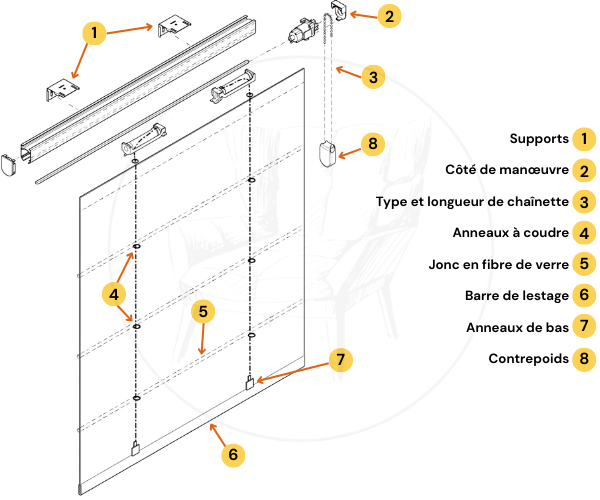 1
2
3
8
4
5
7
6

Supports 1
Côté de manœuvre 2
Type et longueur de chaînette 3
Anneaux à coudre 4
Jonc en fibre de verre 5
Barre de lestage 6
Anneaux de bas 7
Contrepoids 8